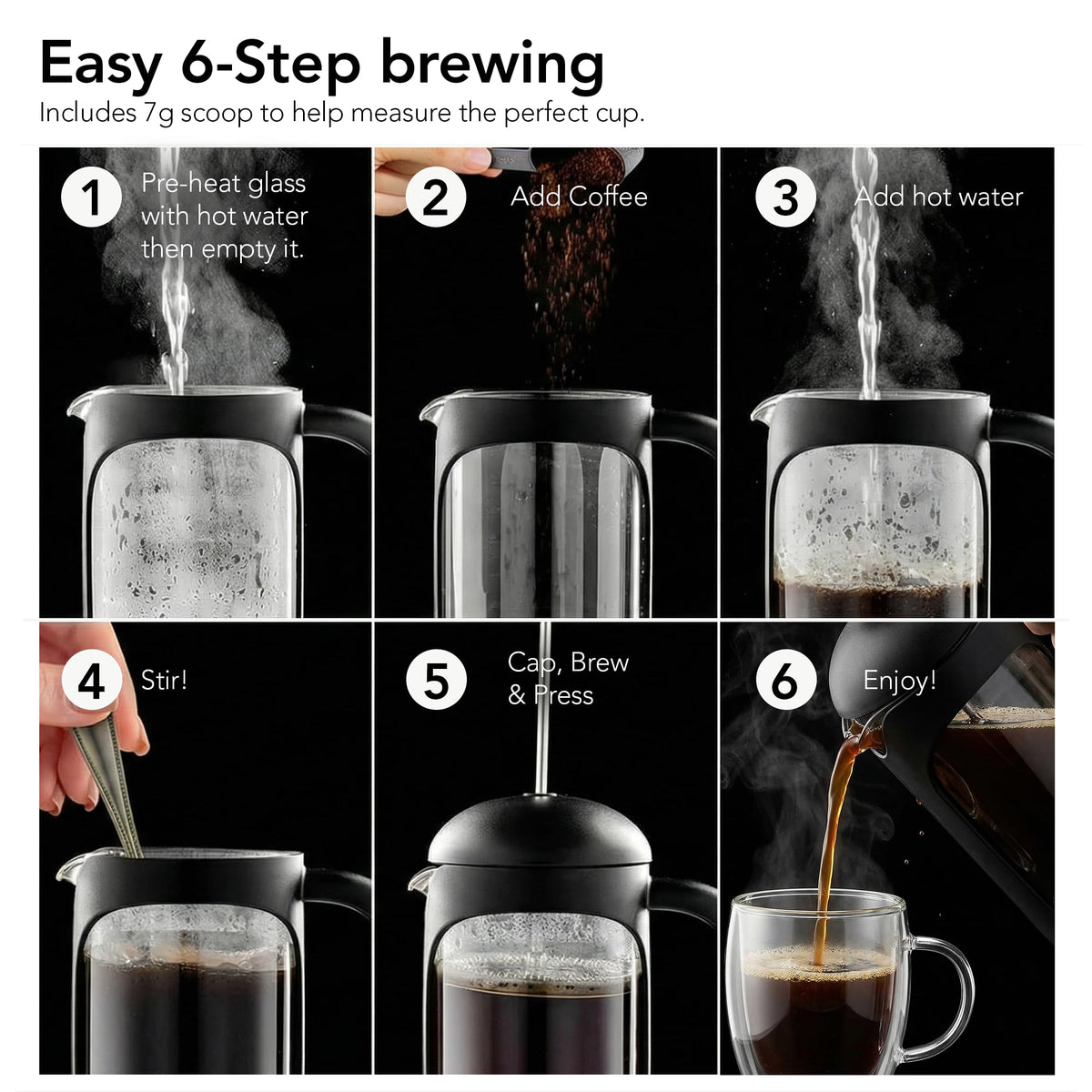 Easy 6-Step brewing

Includes 7g scoop to help measure the perfect cup.

1 Pre-heat glass with hot water then empty it.

2 Add Coffee

3 Add hot water

4 Stir!

5 Cap, Brew & Press

6 Enjoy!