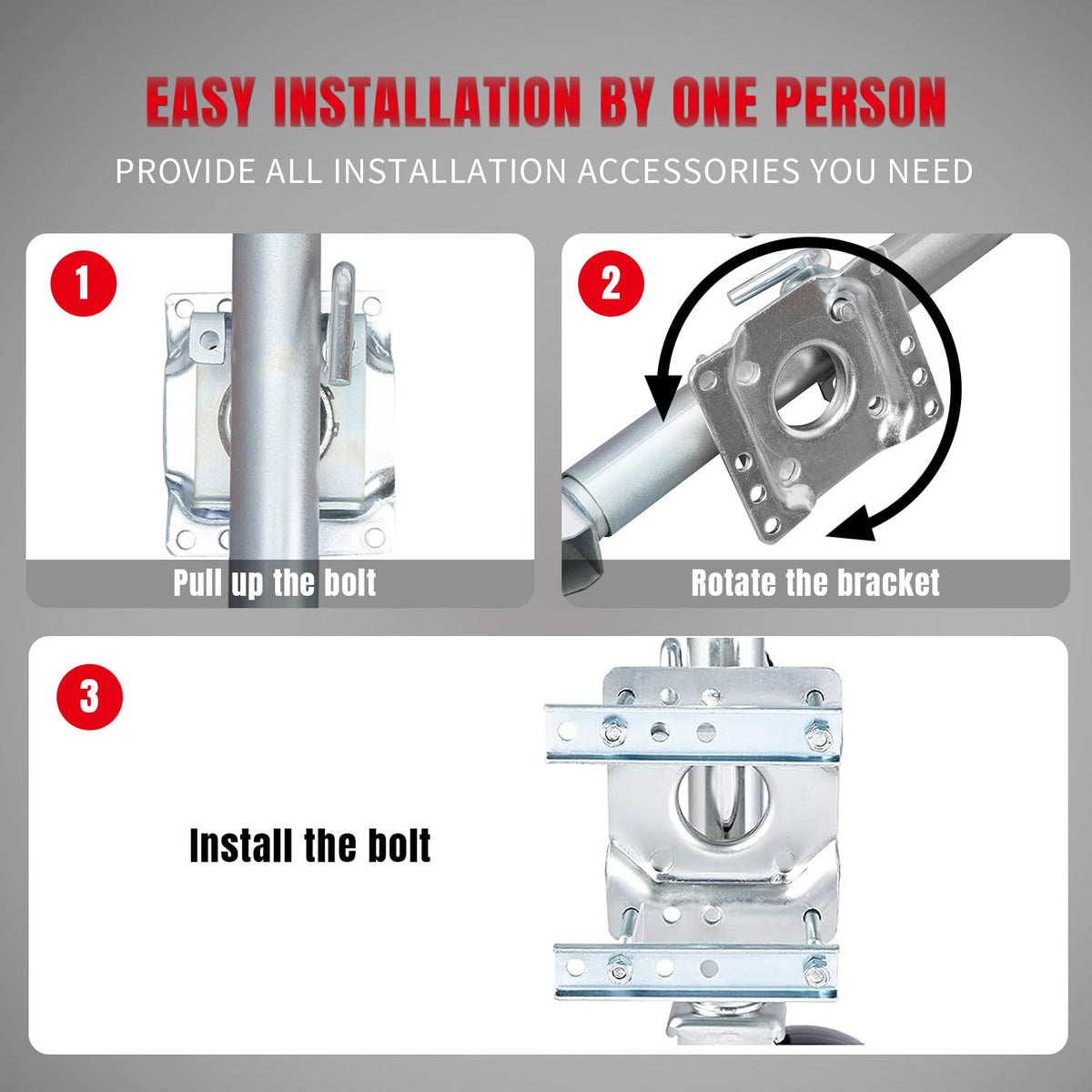 EASY INSTALLATION BY ONE PERSON

PROVIDE ALL INSTALLATION ACCESSORIES YOU NEED

1

Pull up the bolt

2

Rotate the bracket

3

Install the bolt